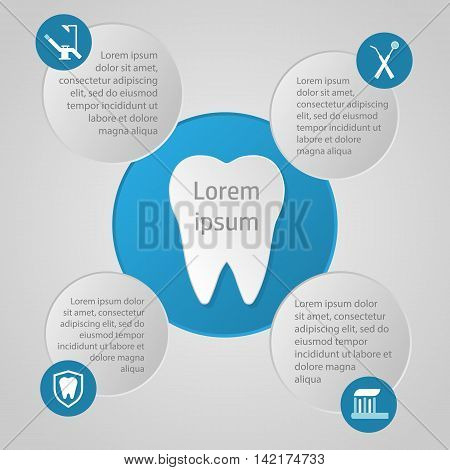 Lorem ipsum dolor sit amet, consectetur adipiscing elit, sed do eiusmod tempor incididunt ut labore et dolore magna aliqua

Lorem ipsum dolor sit amet, consectetur adipiscing elit, sed do eiusmod tempor incididunt ut labore et dolore magna aliqua

Lorem ipsum

BIGSTOCK

Lorem ipsum dolor sit amet, consectetur adipiscing elit, sed do eiusmod tempor incididunt ut labore et dolore magna aliqua

Lorem ipsum dolor sit amet, consectetur adipiscing elit, sed do eiusmod tempor incididunt ut labore et dolore magna aliqua

www.bigstock.com · 142174733