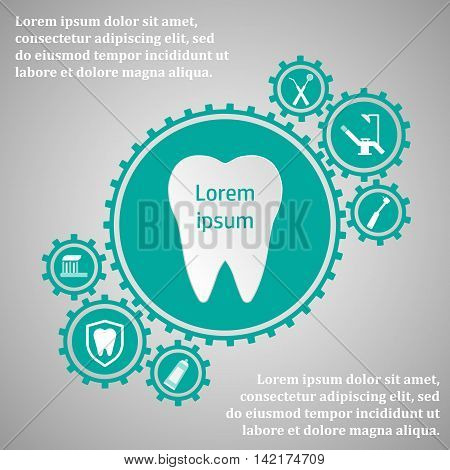 Lorem ipsum dolor sit amet, consectetur adipiscing elit, sed do eiusmod tempor incididunt ut labore et dolore magna aliqua.

Lorem ipsum

BIGSTOCK

Lorem ipsum dolor sit amet, consectetur adipiscing elit, sed do eiusmod tempor incididunt ut labore et dolore magna aliqua.

www.bigstock.com · 142174709