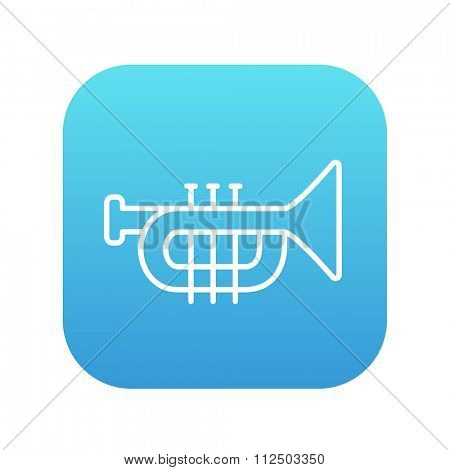 BIGSTOCK

www.bigstock.com · 112503350