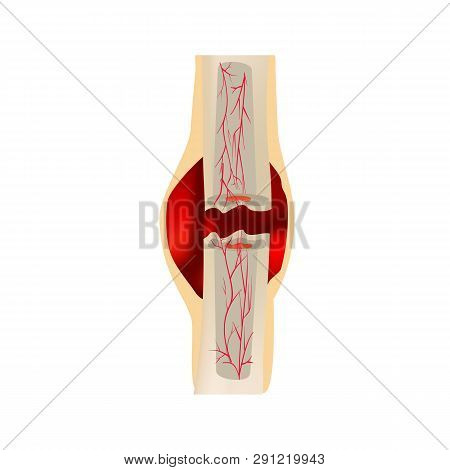 BIGSTOCK

www.bigstock.com · 291219943