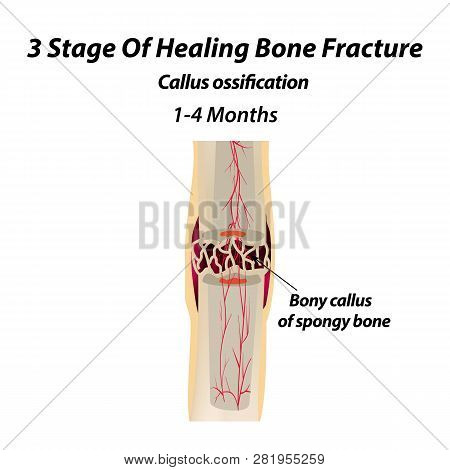 3 Stage Of Healing Bone Fracture

Callus ossification

1-4 Months

BIGSTOCK

Bony callus of spongy bone

www.bigstock.com · 281955259