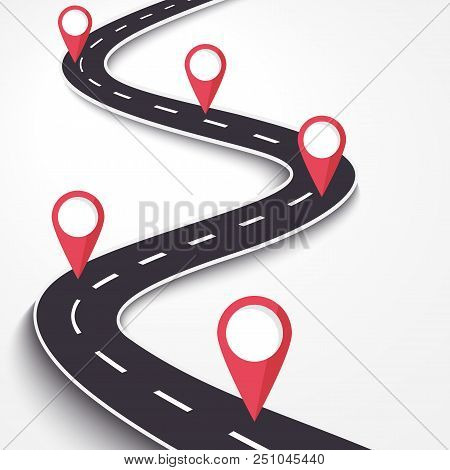 BIGSTOCK

www.bigstock.com · 251045440