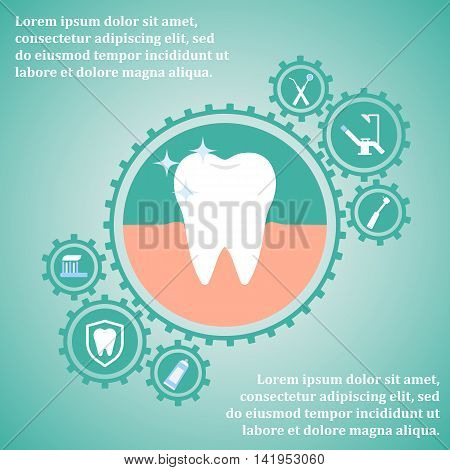 Lorem ipsum dolor sit amet, consectetur adipiscing elit, sed do eiusmod tempor incididunt ut labore et dolore magna aliqua.

BIGSTOCK

Lorem ipsum dolor sit amet, consectetur adipiscing elit, sed do eiusmod tempor incididunt ut labore et dolore magna aliqua.

www.bigstock.com · 141953060