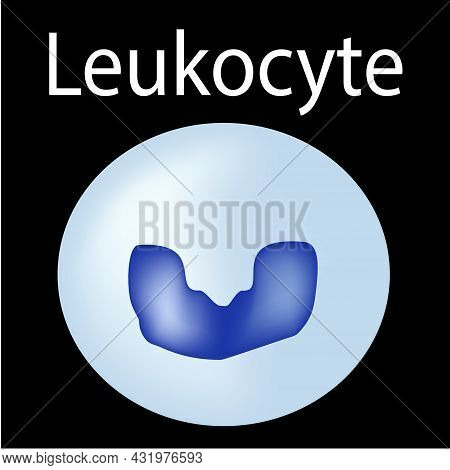 Leukocyte

BIGSTOCK

www.bigstock.com · 431976593