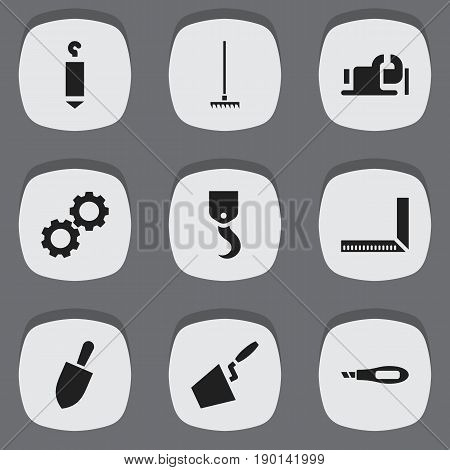 BIGSTOCK

www.bigstock.com · 190141999