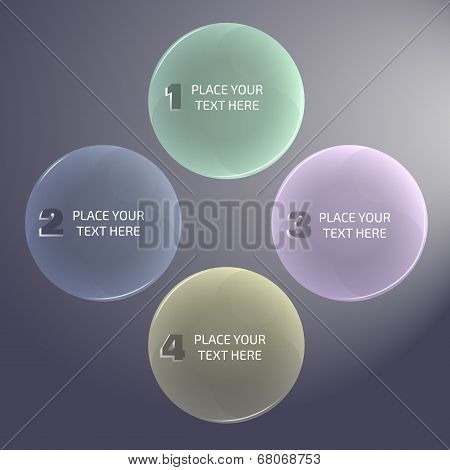 1 PLACE YOUR TEXT HERE

2 PLACE YOUR TEXT HERE

BIGSTOCK

3 PLACE YOUR TEXT HERE

4 PLACE YOUR TEXT HERE

www.bigstock.com · 68068753