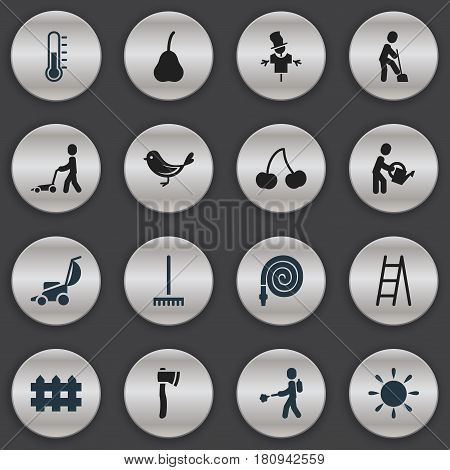 BIGSTOCK

www.bigstock.com · 180942559