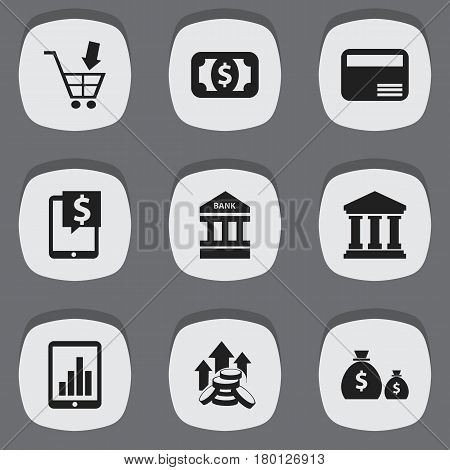 $

$

BANK

BIGSTOCK

$ $

www.bigstock.com · 180126913