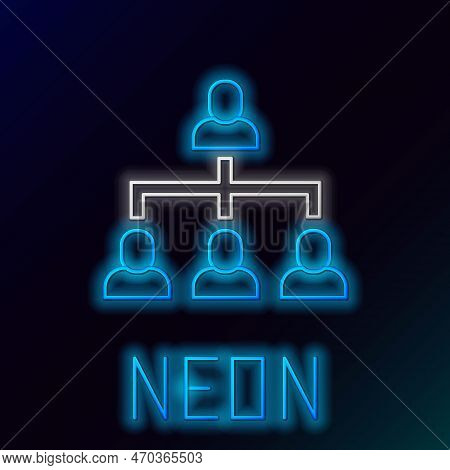 BIGSTOCK

NEON

www.bigstock.com · 470365503