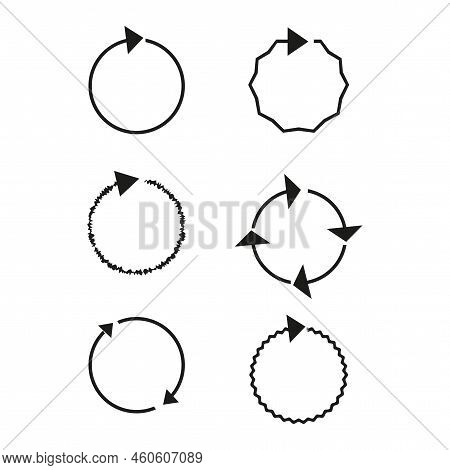 BIGSTOCK

www.bigstock.com · 460607089