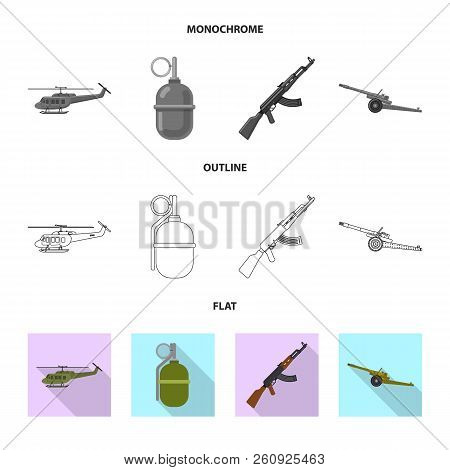 MONOCHROME

OUTLINE

BIGSTOCK

FLAT

www.bigstock.com · 260925463