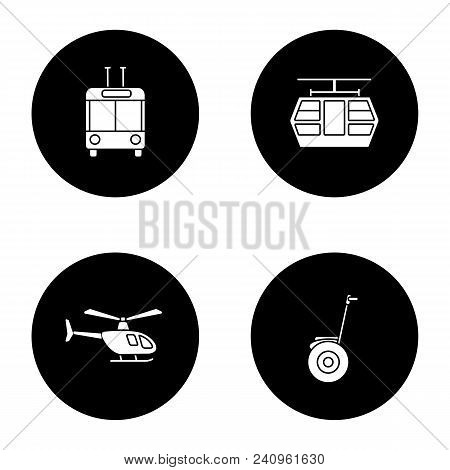 BIGSTOCK

www.bigstock.com · 240961630