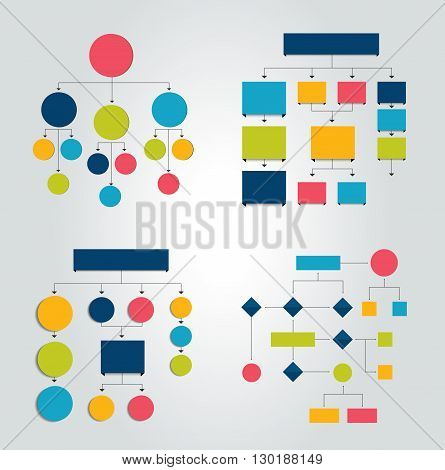 BIGSTOCK

www.bigstock.com · 130188149