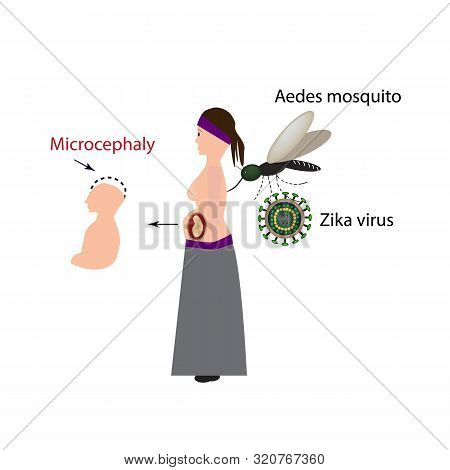 Aedes mosquito

Microcephaly

BIGSTOCK

Zika virus

www.bigstock.com · 320767360