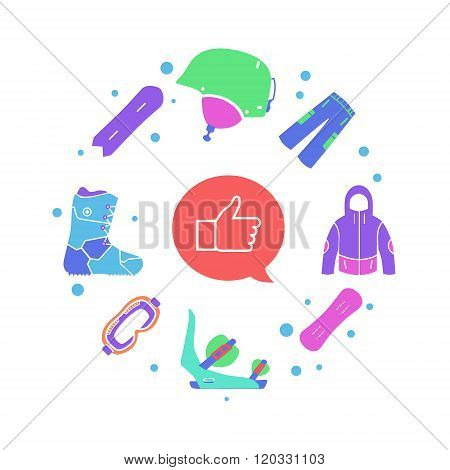 BIGSTOCK

www.bigstock.com · 120331103