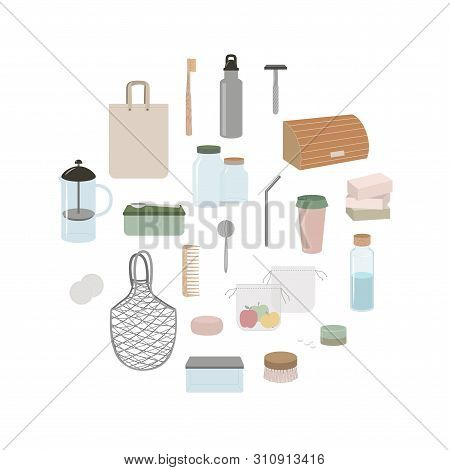 BIGSTOCK

www.bigstock.com · 310913416