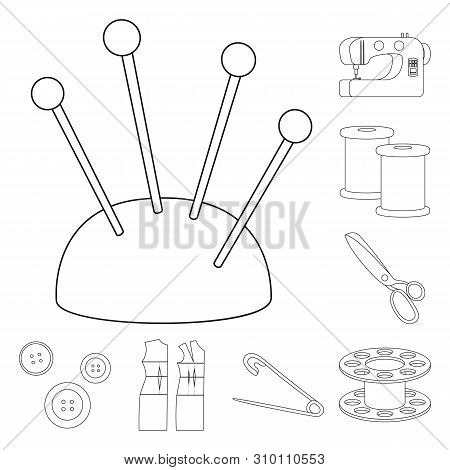 BIGSTOCK

www.bigstock.com · 310110553