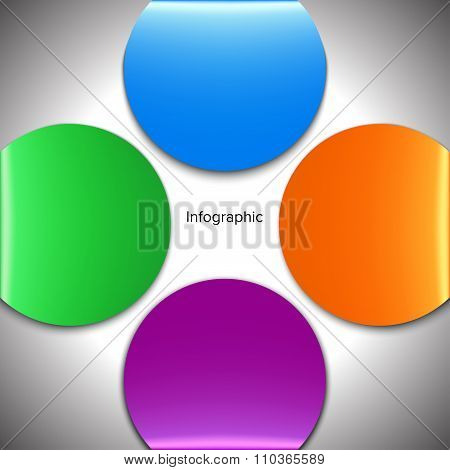 BIGSTOCK

Infographic

www.bigstock.com · 110365589