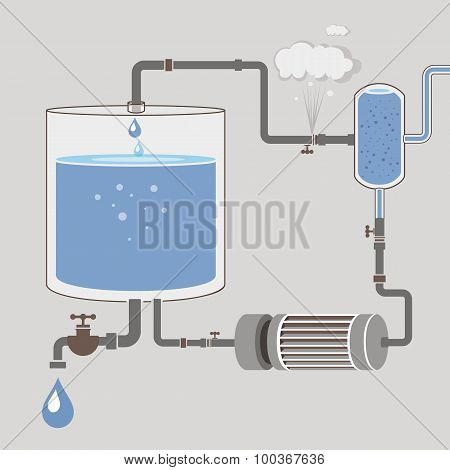 BIGSTOCK

www.bigstock.com · 100367636